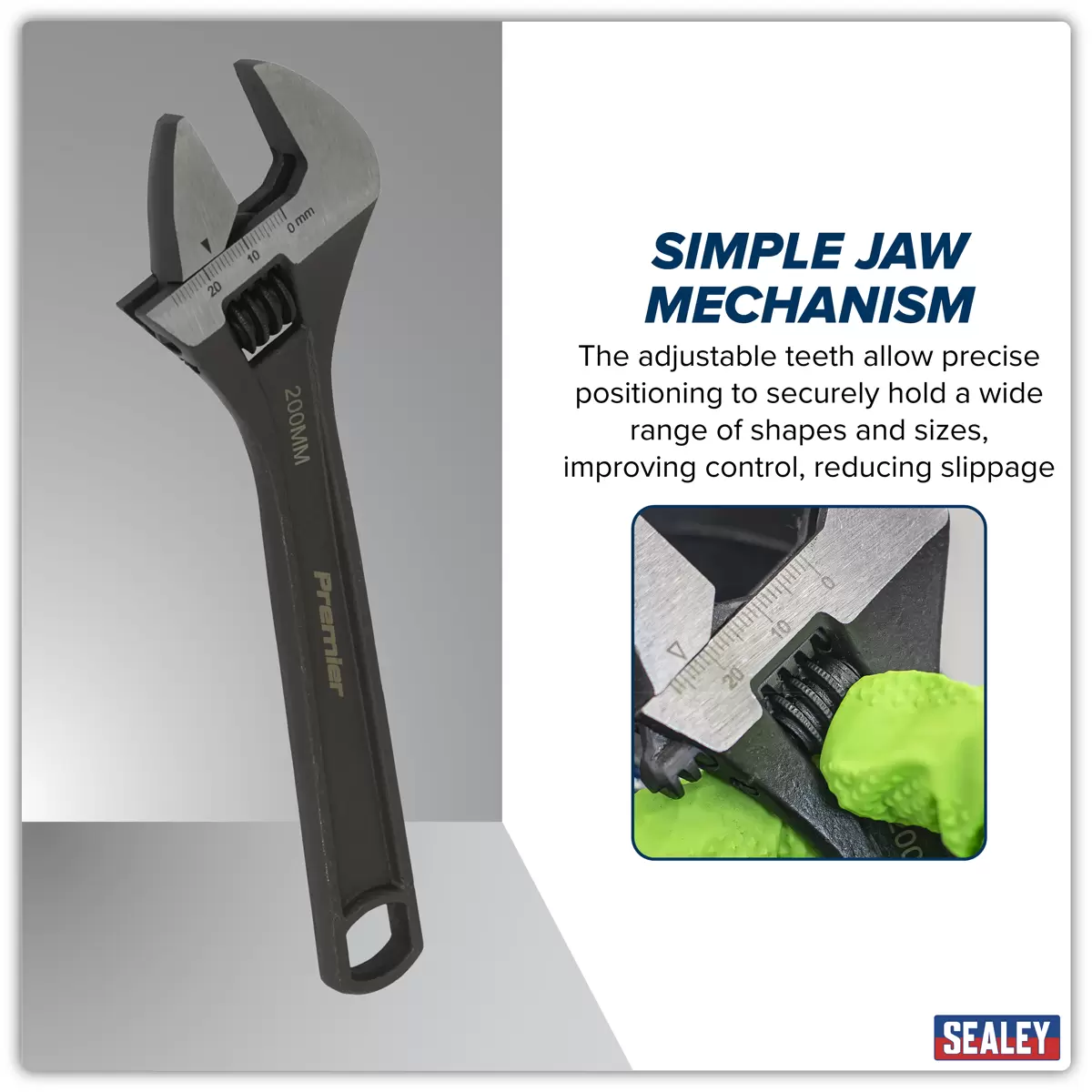 0 mm
10
20
200MM
Premier

SIMPLE JAW MECHANISM

The adjustable teeth allow precise positioning to securely hold a wide range of shapes and sizes, improving control, reducing slippage

0
10
20

SEALEY